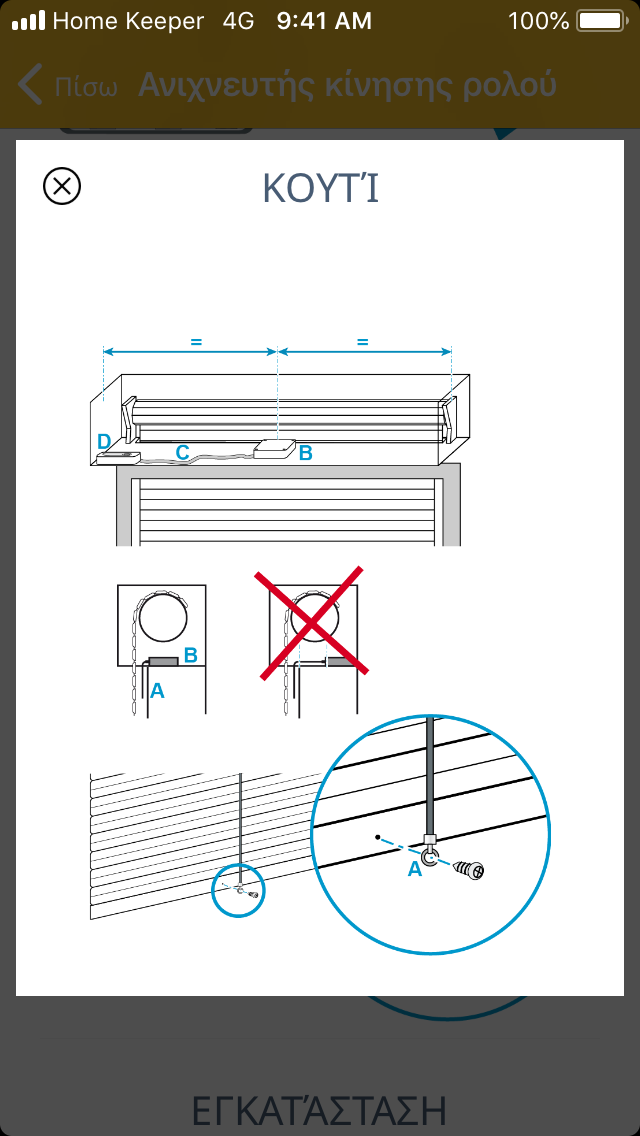 Home Keeper 4G 9:41 AM 100%

Πίσω Ανιχνευτής κίνησης ρολού

ΚΟΥΤΊ

=
=
D
C
B

B
A

A

ΕΓΚΑΤΆΣΤΑΣΗ